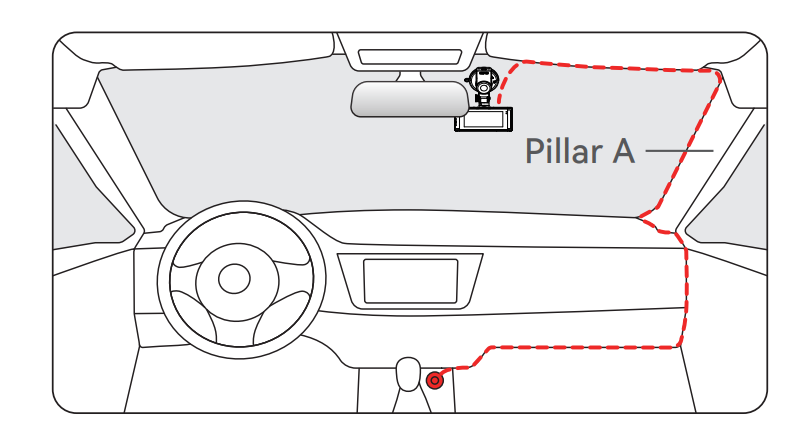 Pillar A